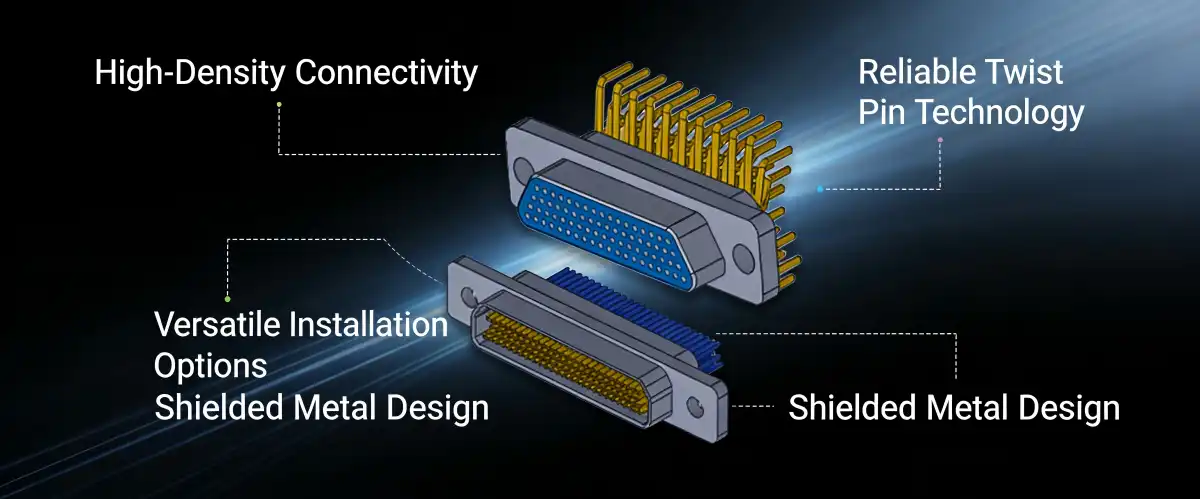 High-Density Connectivity

Reliable Twist Pin Technology

Versatile Installation Options Shielded Metal Design

Shielded Metal Design